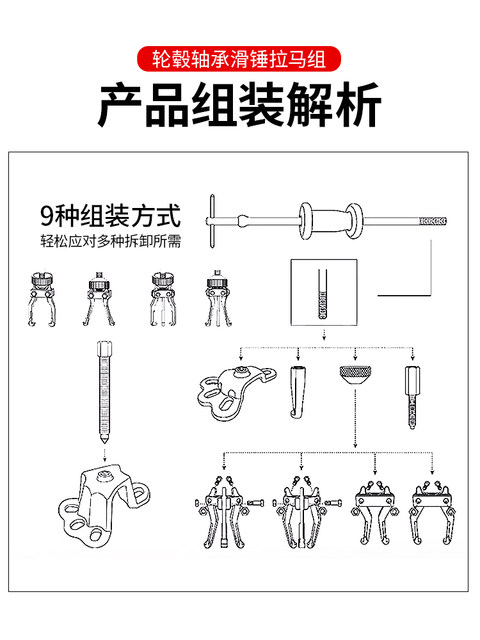 轮毂轴承滑锤拉马组

产品组装解析

9种组装方式

轻松应对多种拆卸所需