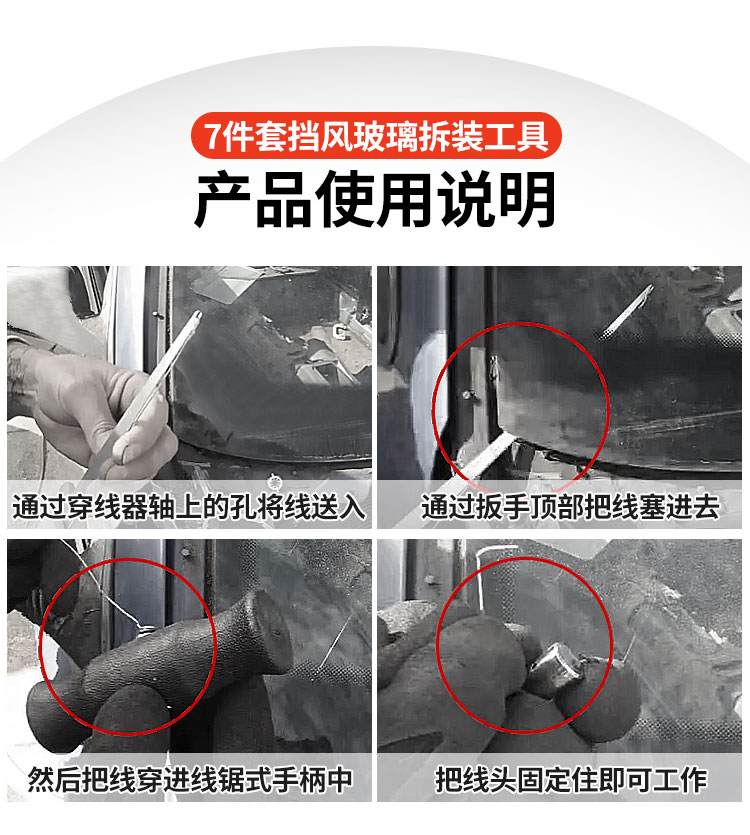 7件套挡风玻璃拆装工具
产品使用说明

通过穿线器轴上的孔将线送入

通过扳手顶部把线塞进去

然后把线穿进线锯式手柄中

把线头固定住即可工作