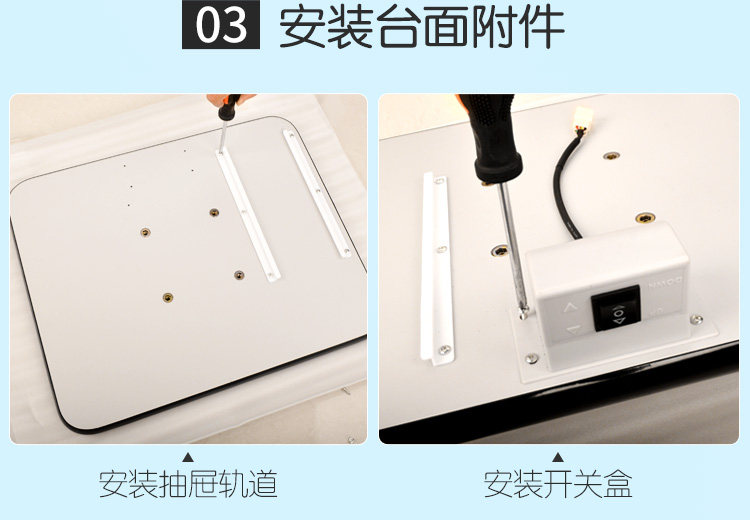 03 安装台面附件

安装抽屉轨道

安装开关盒