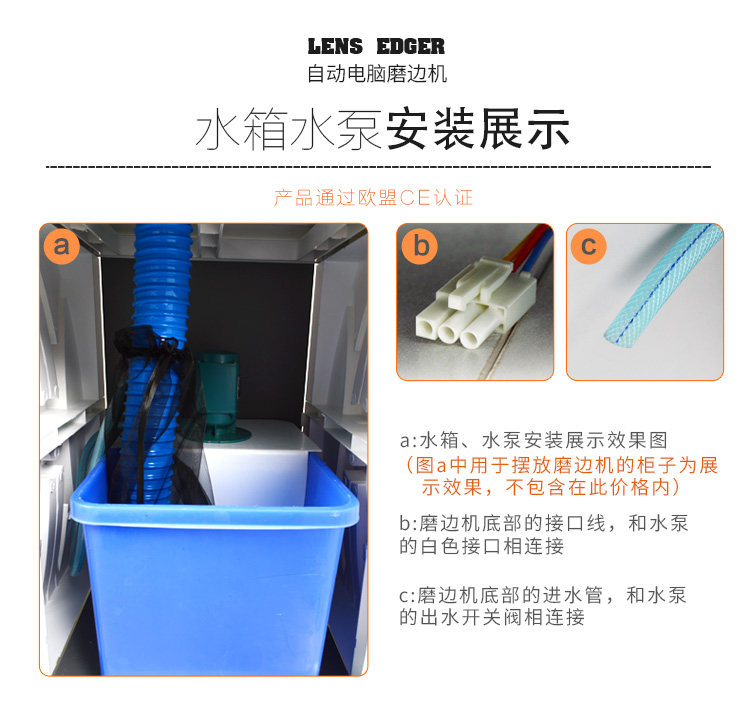 LENS EDGER
自动电脑磨边机

水箱水泵安装展示

产品通过欧盟CE认证

a

b

c

a:水箱、水泵安装展示效果图
（图a中用于摆放磨边机的柜子为展示效果，不包含在此价格内）

b:磨边机底部的接口线，和水泵的白色接口相连接

c:磨边机底部的进水管，和水泵的出水开关阀相连接