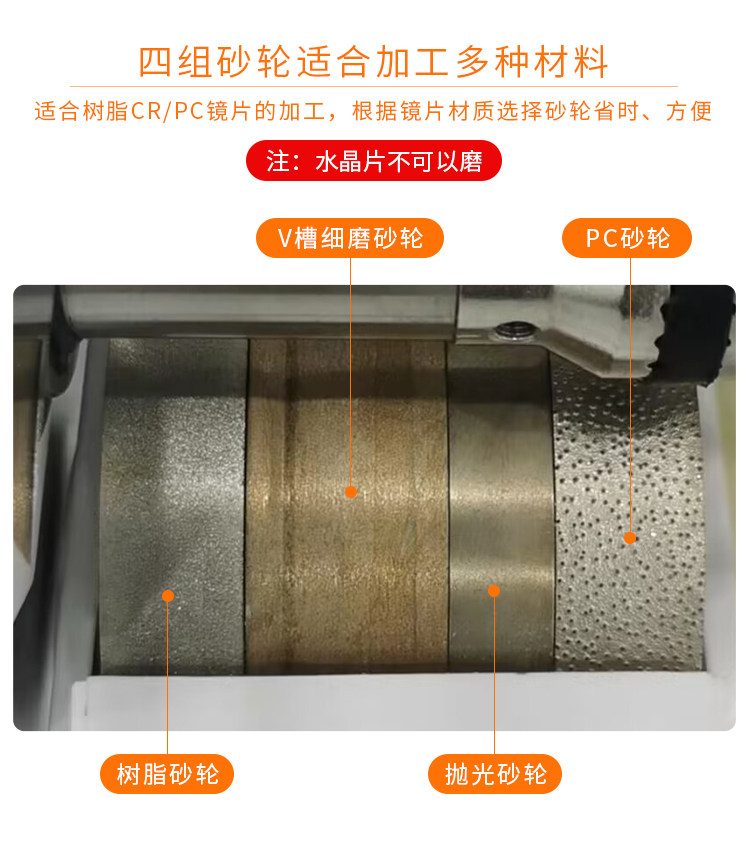 四组砂轮适合加工多种材料

适合树脂CR/PC镜片的加工，根据镜片材质选择砂轮省时、方便

注：水晶片不可以磨

V槽细磨砂轮

PC砂轮

树脂砂轮

抛光砂轮