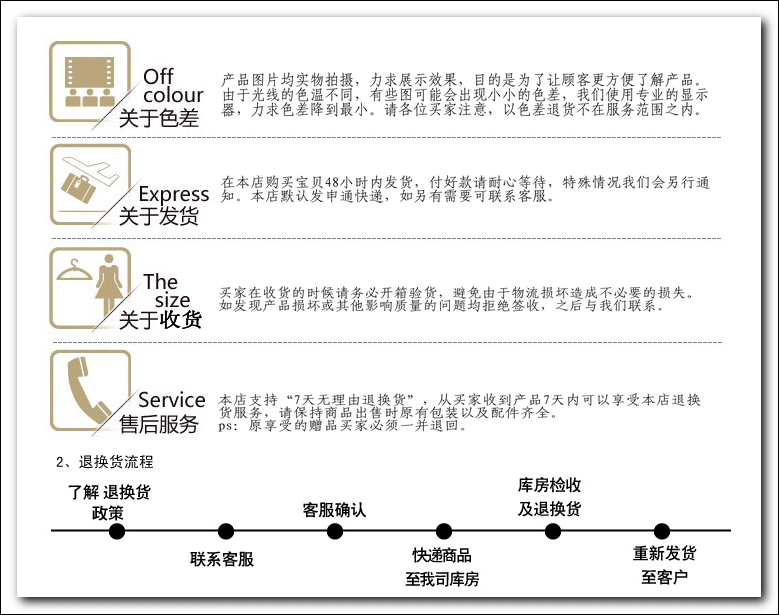 Off
colour
关于色差

产品图片均实物拍摄，力求展示效果，目的是为了让顾客更方便了解产品。由于光线的色温不同，有些图可能会出现小小的色差，我们使用专业的显示器，力求色差降到最小。请各位买家注意，以色差退货不在服务范围之内。

Express
关于发货

在本店购买宝贝48小时内发货，付好款请耐心等待，特殊情况我们会另行通知。本店默认发申通快递，如另有需要可联系客服。

The
size
关于收货

买家在收货的时候请务必开箱验货，避免由于物流损坏造成不必要的损失。如发现产品损坏或其他影响质量的问题均拒绝签收，之后与我们联系。

Service
售后服务

本店支持“7天无理由退换货”，从买家收到产品7天内可以享受本店退换货服务，请保持商品出售时原有包装以及配件齐全。
ps：原享受的赠品买家必须一并退回。

2、退换货流程

了解 退换货
政策

联系客服

客服确认

快递商品
至我司库房

库房检收
及退换货

重新发货
至客户