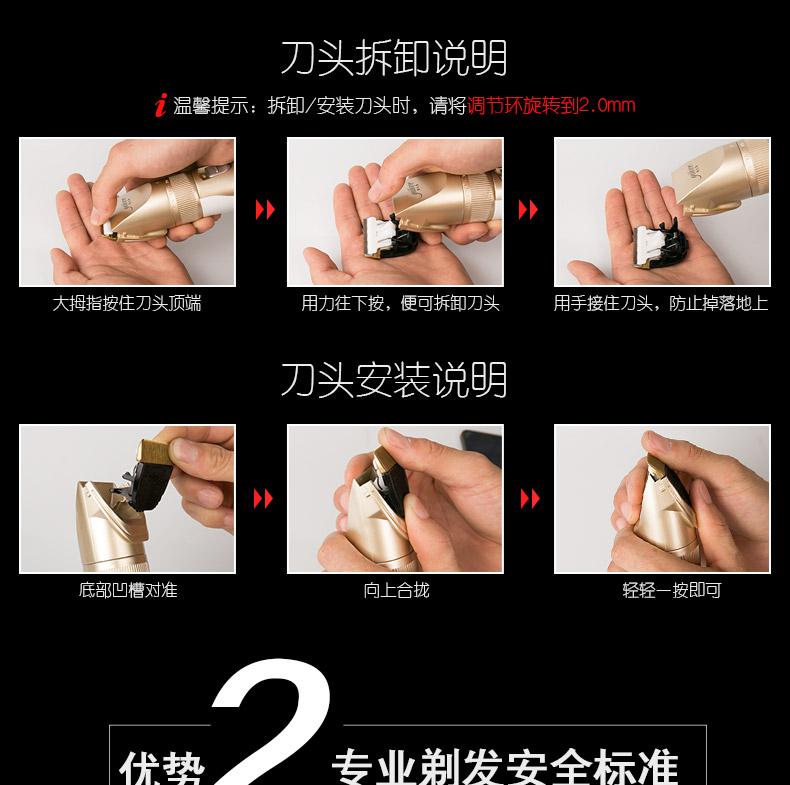 刀头拆卸说明

i 温馨提示：拆卸/安装刀头时，请将调节环旋转到2.0mm

大拇指按住刀头顶端

用力往下按，便可拆卸刀头

用手接住刀头，防止掉落地上

刀头安装说明

底部凹槽对准

向上合拢

轻轻一按即可

优势 2 专业剃发安全标准