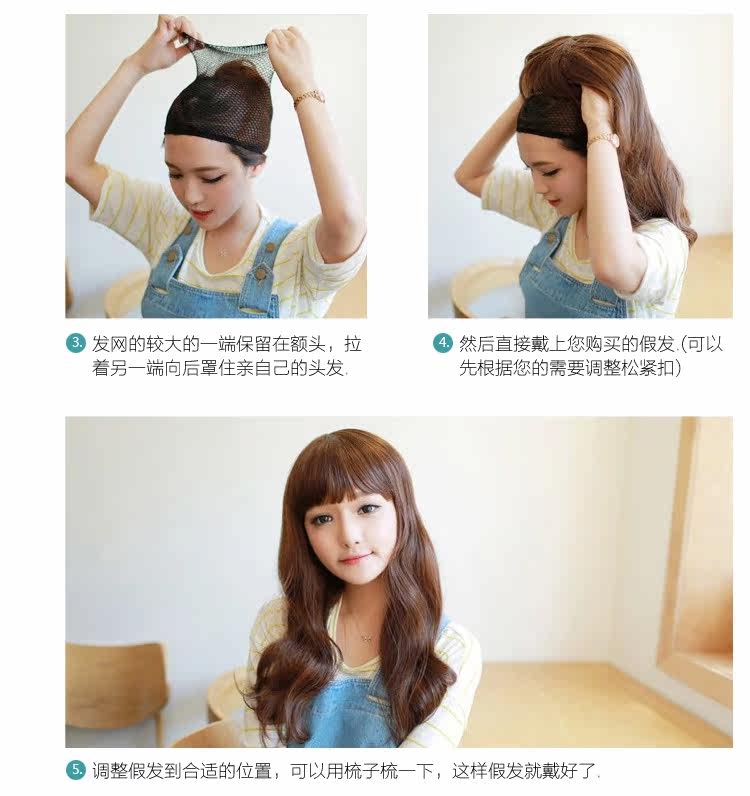 3. 发网的较大的一端保留在额头，拉着另一端向后罩住亲自己的头发.

4. 然后直接戴上您购买的假发.(可以先根据您的需要调整松紧扣)

5. 调整假发到合适的位置，可以用梳子梳一下，这样假发就戴好了.