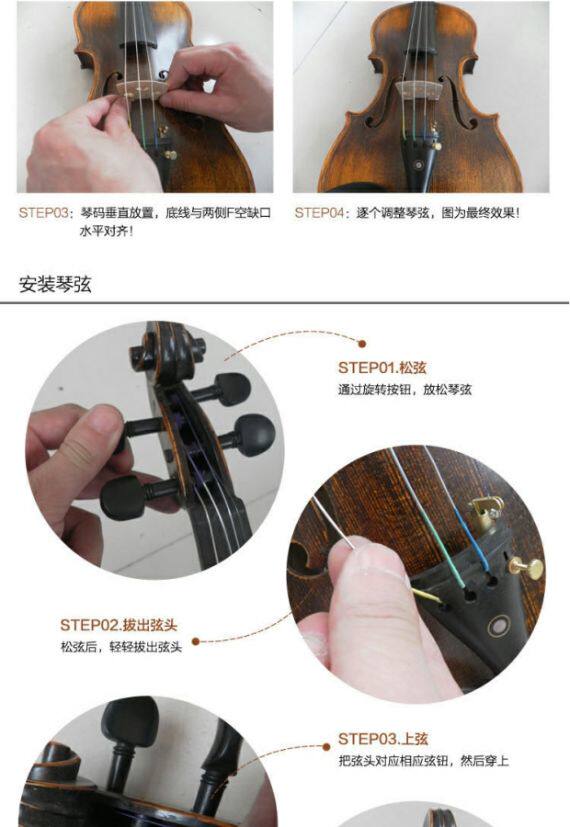 STEP03：琴码垂直放置，底线与两侧F空缺口水平对齐！

STEP04：逐个调整琴弦，图为最终效果！

安装琴弦

STEP01.松弦
通过旋转按钮，放松琴弦

STEP02.拔出弦头
松弦后，轻轻拔出弦头

STEP03.上弦
把弦头对应相应弦钮，然后穿上