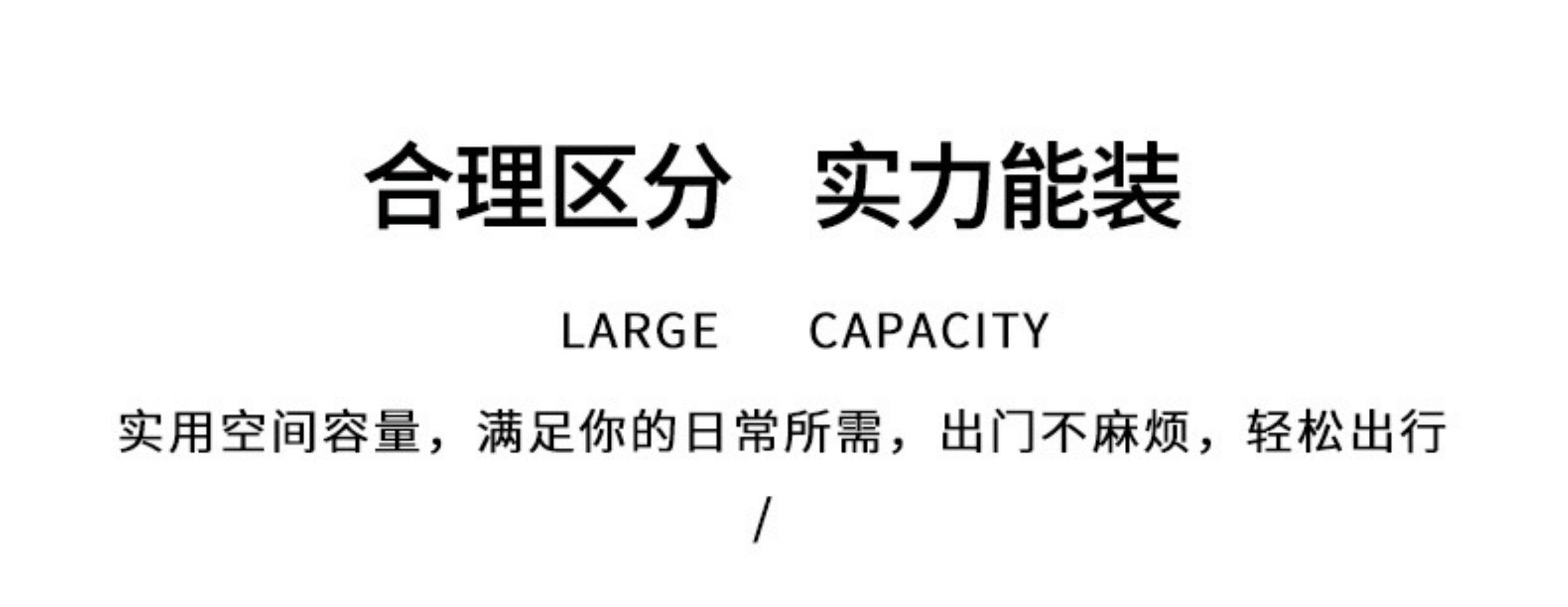 合理区分 实力能装

LARGE CAPACITY

实用空间容量，满足你的日常所需，出门不麻烦，轻松出行

/