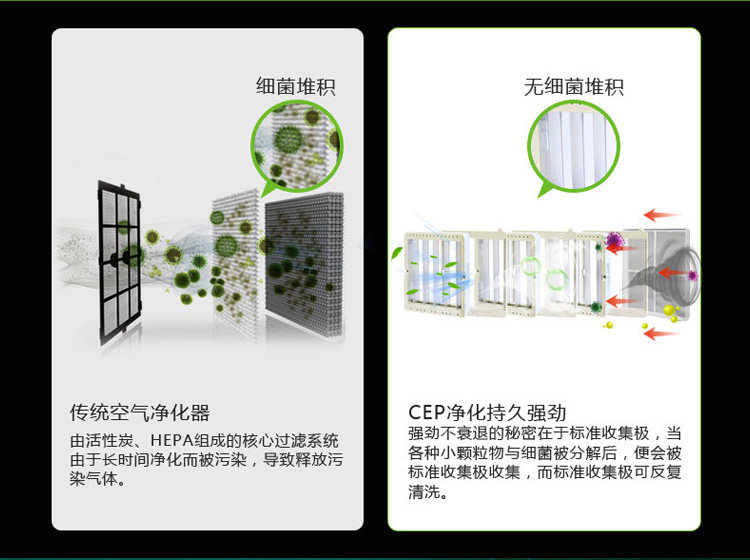 细菌堆积

传统空气净化器

由活性炭、HEPA组成的核心过滤系统由于长时间净化而被污染，导致释放污染气体。

无细菌堆积

CEP净化持久强劲

强劲不衰退的秘密在于标准收集极，当各种小颗粒物与细菌被分解后，便会被标准收集极收集，而标准收集极可反复清洗。