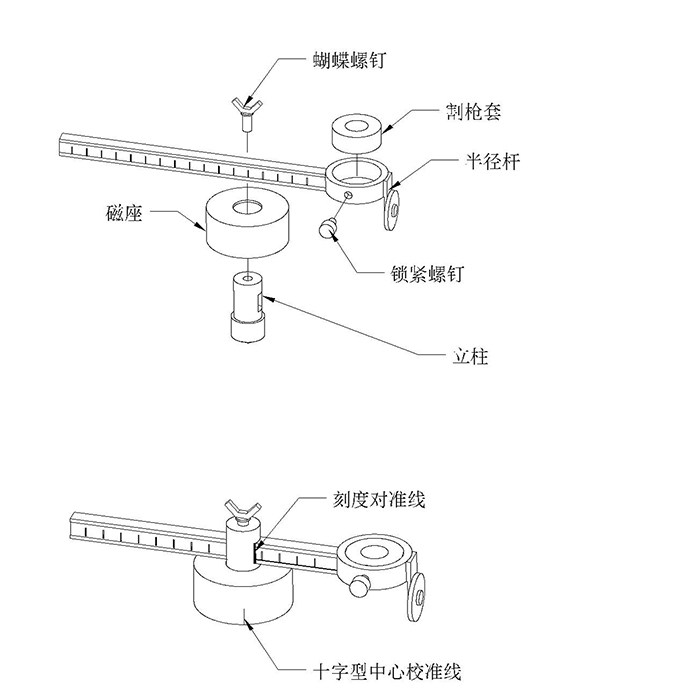 蝴蝶螺钉

割枪套

半径杆

磁座

锁紧螺钉

立柱

刻度对准线

十字型中心校准线