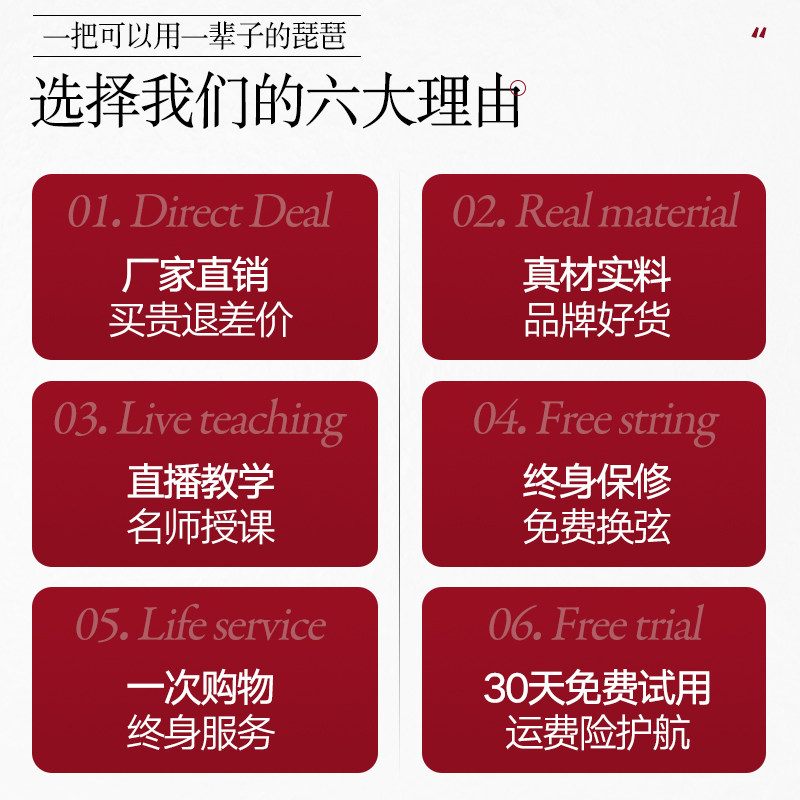 一把可以用一辈子的琵琶

选择我们的六大理由

01. Direct Deal
厂家直销
买贵退差价

02. Real material
真材实料
品牌好货

03. Live teaching
直播教学
名师授课

04. Free string
终身保修
免费换弦

05. Life service
一次购物
终身服务

06. Free trial
30天免费试用
运费险护航