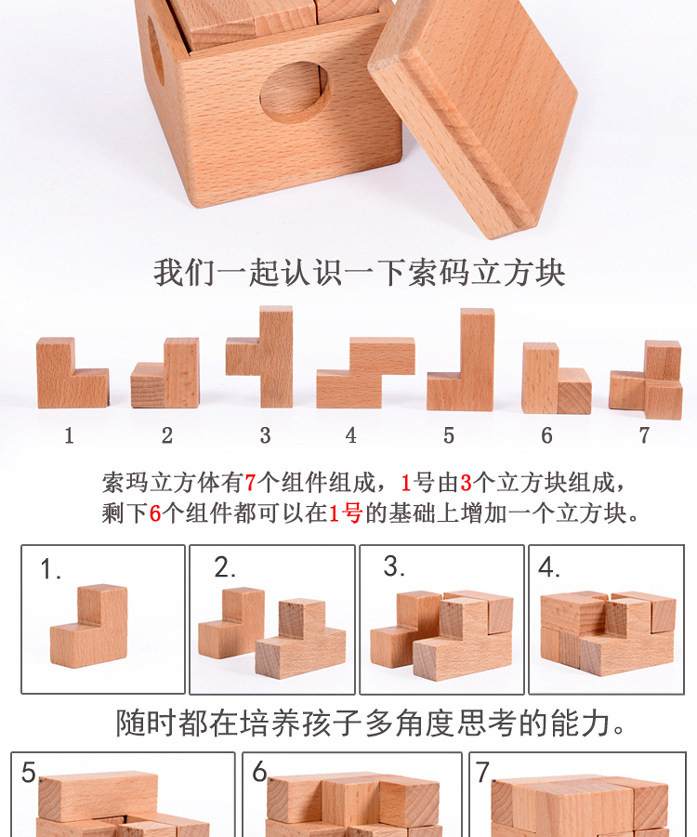 我们一起认识一下索码立方块

1 2 3 4 5 6 7

索玛立方体有7个组件组成，1号由3个立方块组成，剩下6个组件都可以在1号的基础上增加一个立方块。

1.

2.

3.

4.

随时都在培养孩子多角度思考的能力。

5.

6.

7.