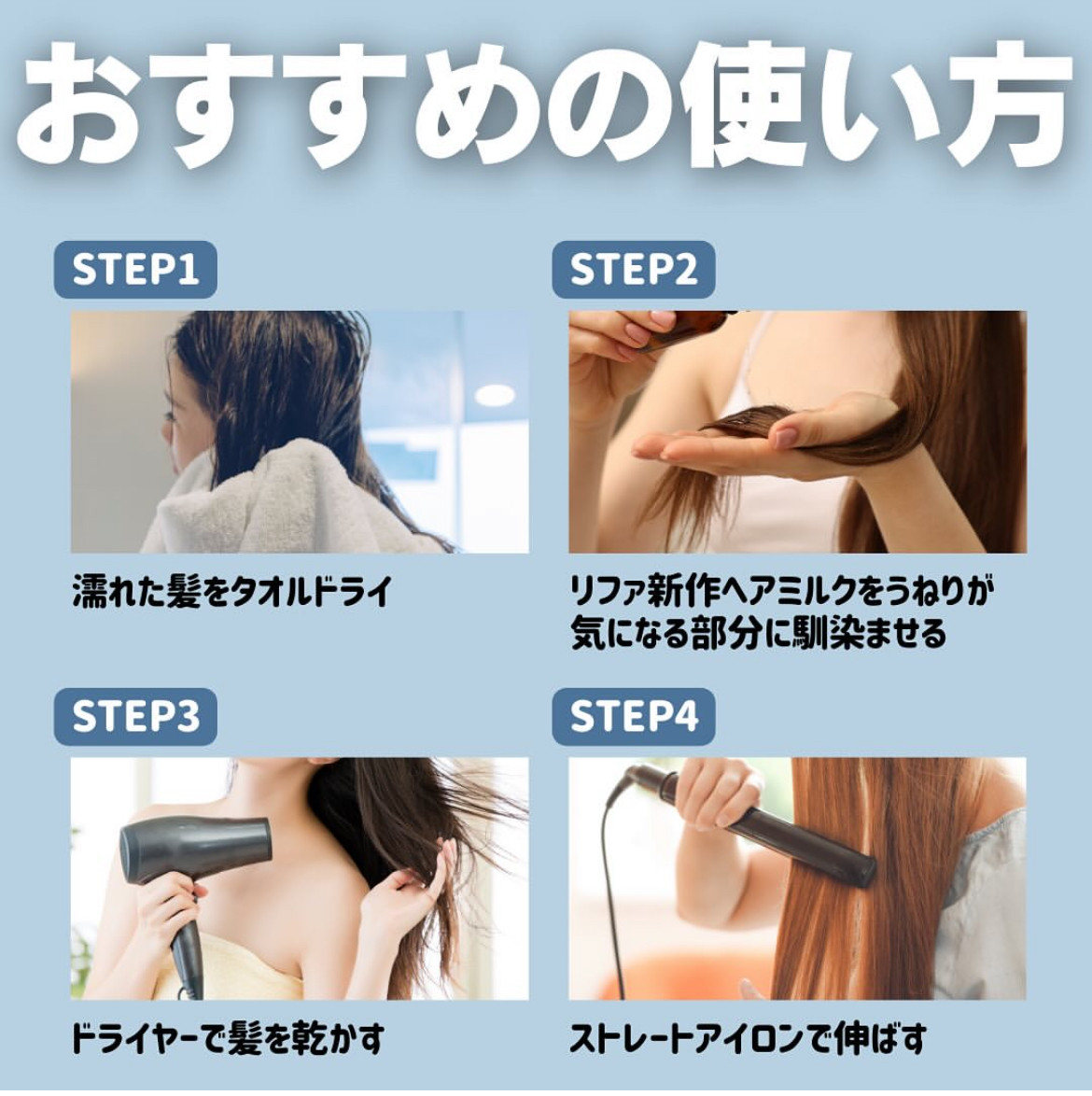 おすすめの使い方

STEP1

濡れた髪をタオルドライ

STEP2

リファ新作ヘアミルクをうねりが気になる部分に馴染ませる

STEP3

ドライヤーで髪を乾かす

STEP4

ストレートアイロンで伸ばす