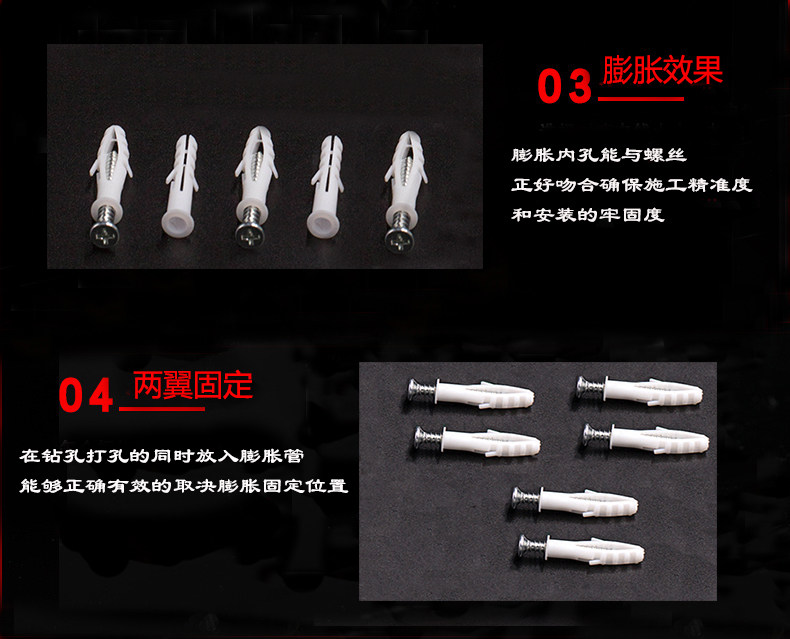 03 膨胀效果

膨胀内孔能与螺丝
正好吻合确保施工精准度
和安装的牢固度

04 两翼固定

在钻孔打孔的同时放入膨胀管
能够正确有效的取决膨胀固定位置