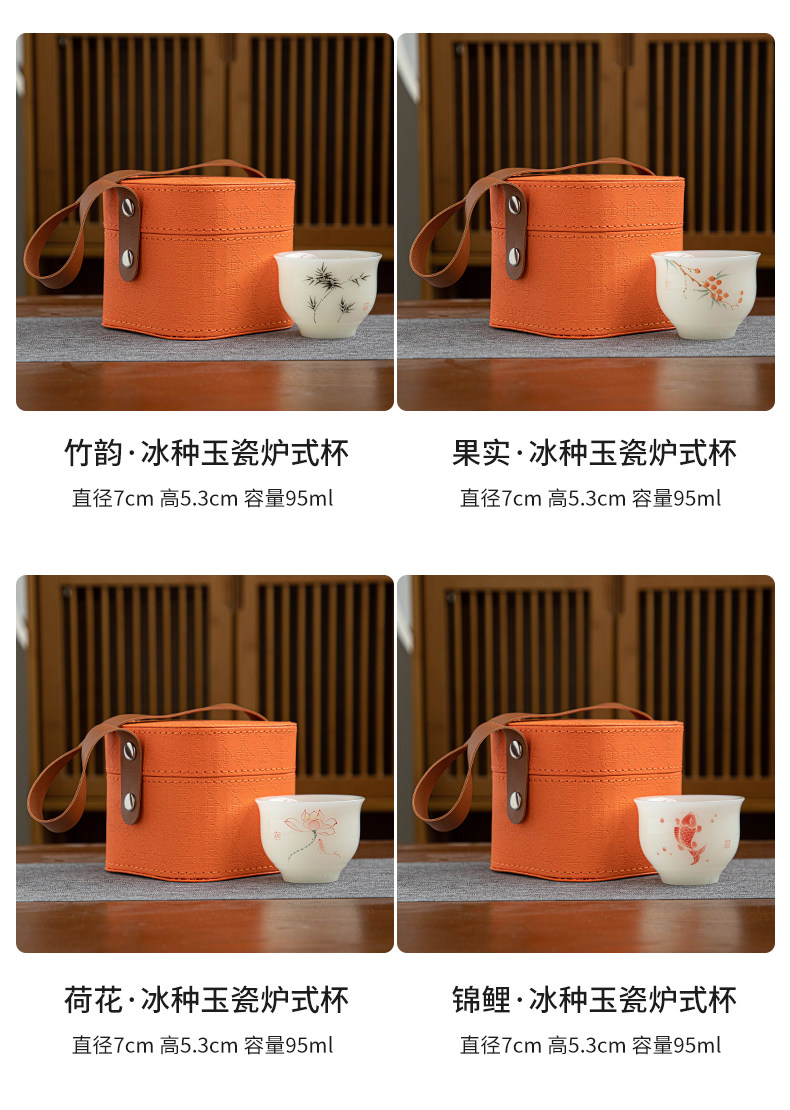 竹韵·冰种玉瓷炉式杯
直径7cm 高5.3cm 容量95ml

果实·冰种玉瓷炉式杯
直径7cm 高5.3cm 容量95ml

荷花·冰种玉瓷炉式杯
直径7cm 高5.3cm 容量95ml

锦鲤·冰种玉瓷炉式杯
直径7cm 高5.3cm 容量95ml