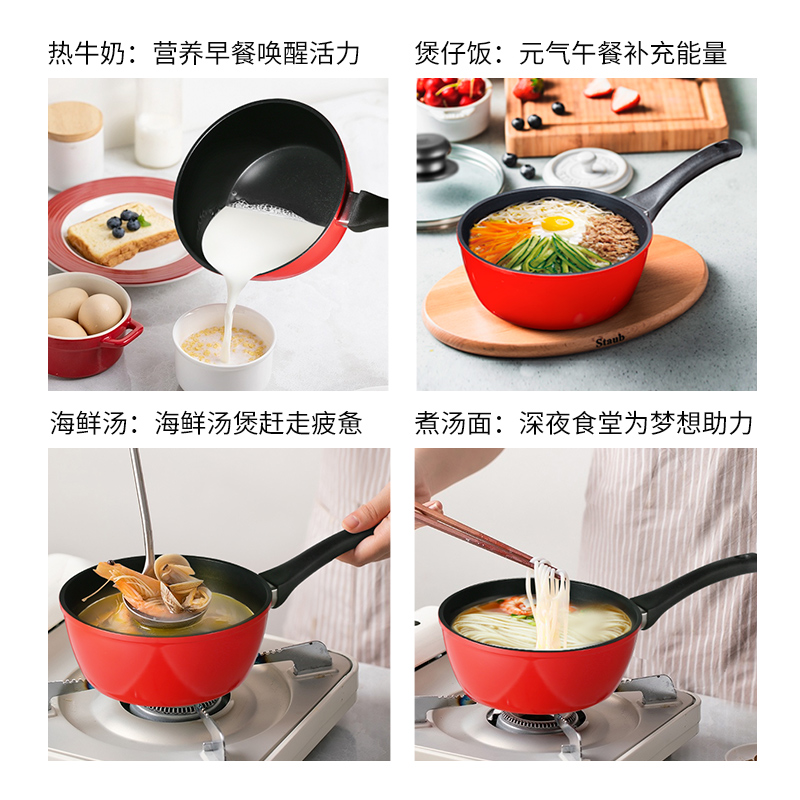 热牛奶：营养早餐唤醒活力

煲仔饭：元气午餐补充能量

Staub

海鲜汤：海鲜汤煲赶走疲惫

煮汤面：深夜食堂为梦想助力