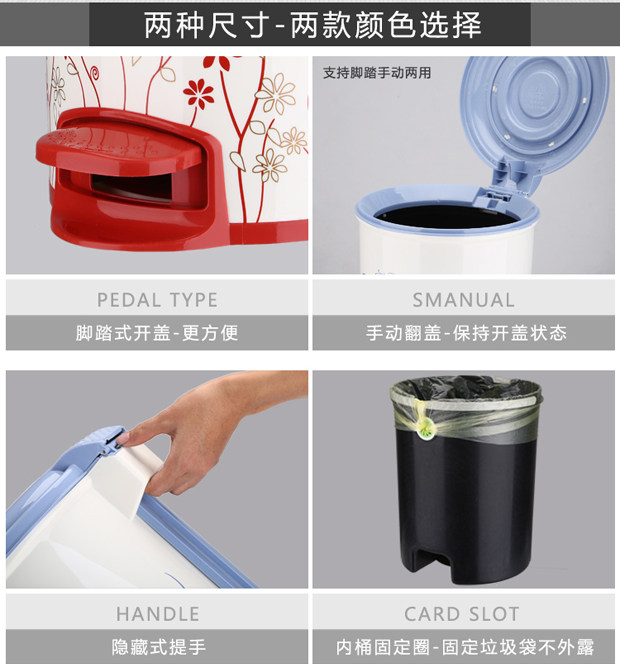 两种尺寸-两款颜色选择

支持脚踏手动两用

PEDAL TYPE

脚踏式开盖-更方便

SMANUAL

手动翻盖-保持开盖状态

HANDLE

隐藏式提手

CARD SLOT

内桶固定圈-固定垃圾袋不外露