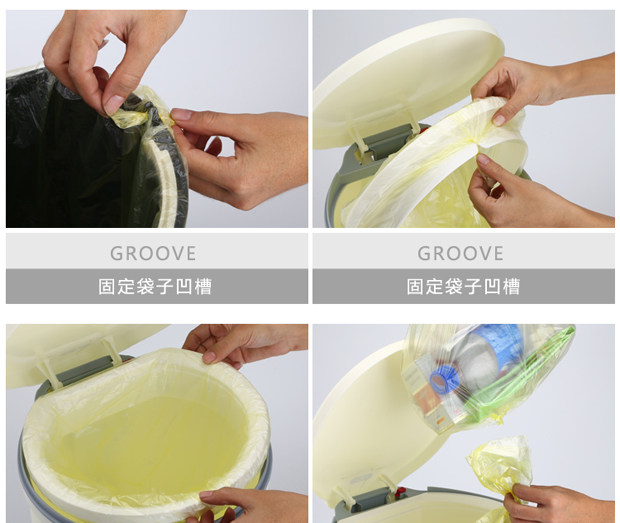 GROOVE
固定袋子凹槽

GROOVE
固定袋子凹槽