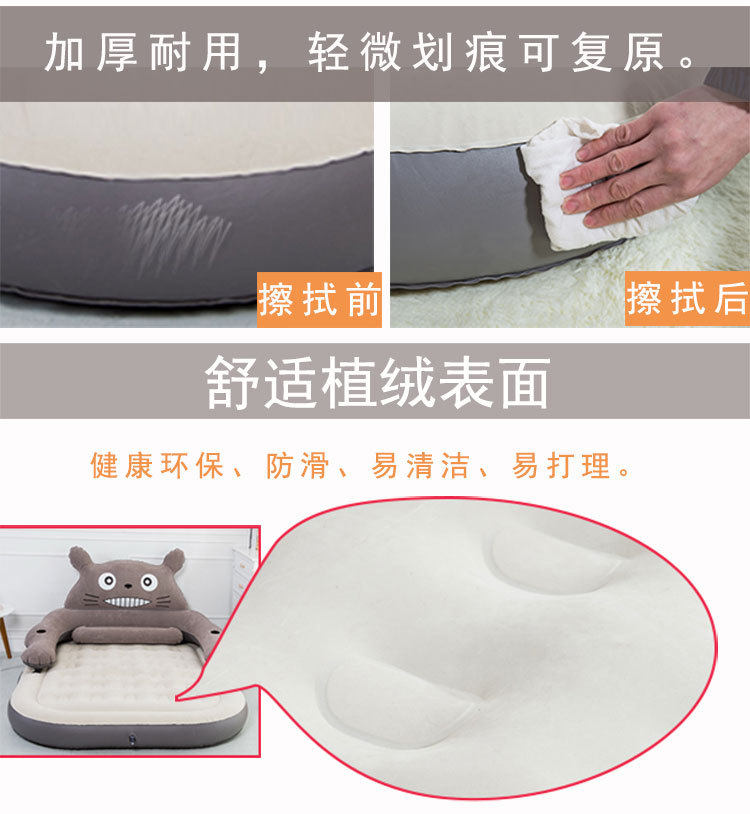 加厚耐用，轻微划痕可复原。

擦拭前

擦拭后

舒适植绒表面

健康环保、防滑、易清洁、易打理。