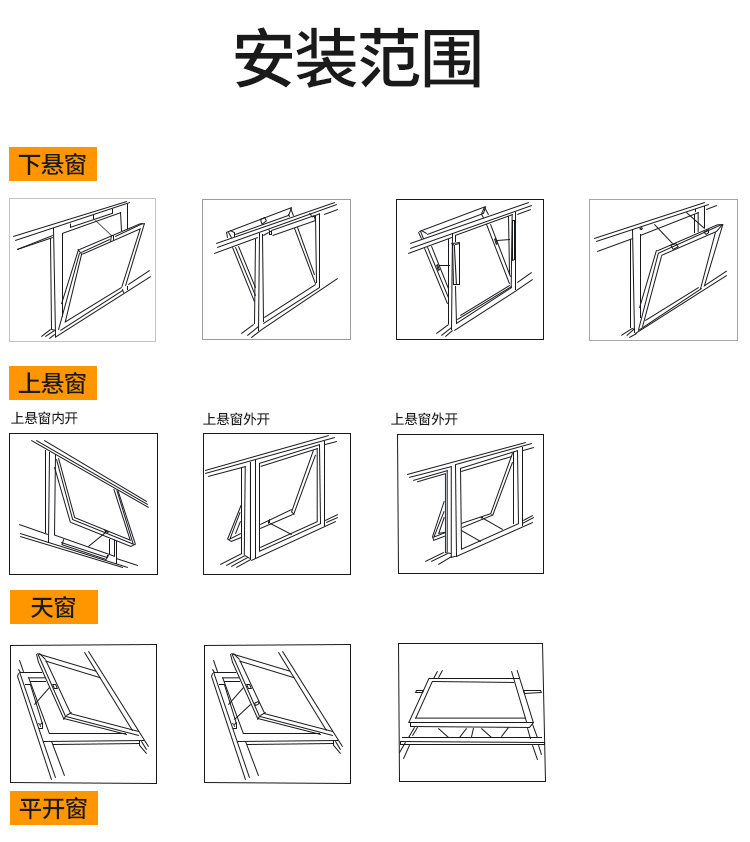 安装范围

下悬窗

上悬窗

上悬窗内开

上悬窗外开

上悬窗外开

天窗

平开窗