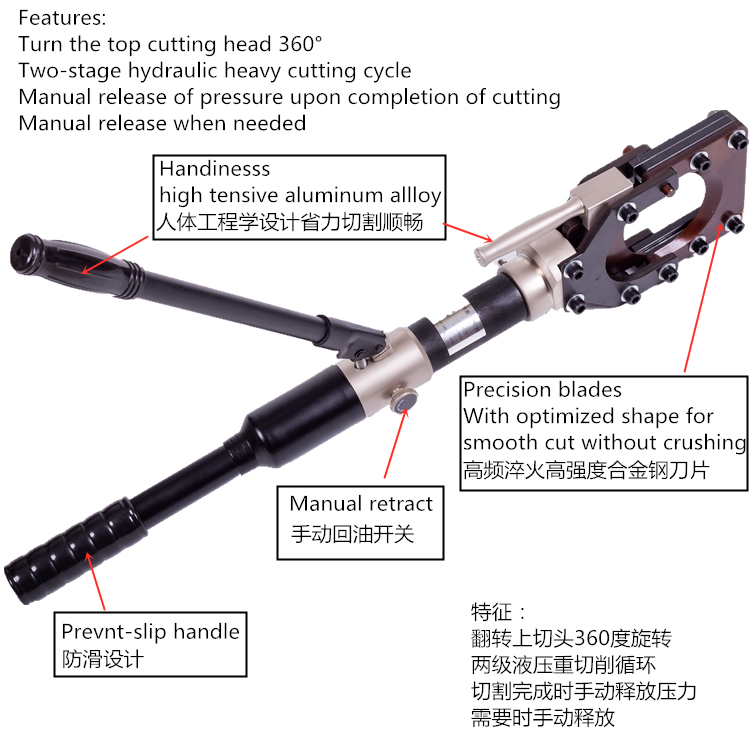 Features:
Turn the top cutting head 360°
Two-stage hydraulic heavy cutting cycle
Manual release of pressure upon completion of cutting
Manual release when needed

Handinesss
high tensive aluminum allloy
人体工程学设计省力切割顺畅

Precision blades
With optimized shape for smooth cut without crushing
高频淬火高强度合金钢刀片

Manual retract
手动回油开关

Prevnt-slip handle
防滑设计

特征：
翻转上切头360度旋转
两级液压重切削循环
切割完成时手动释放压力
需要时手动释放