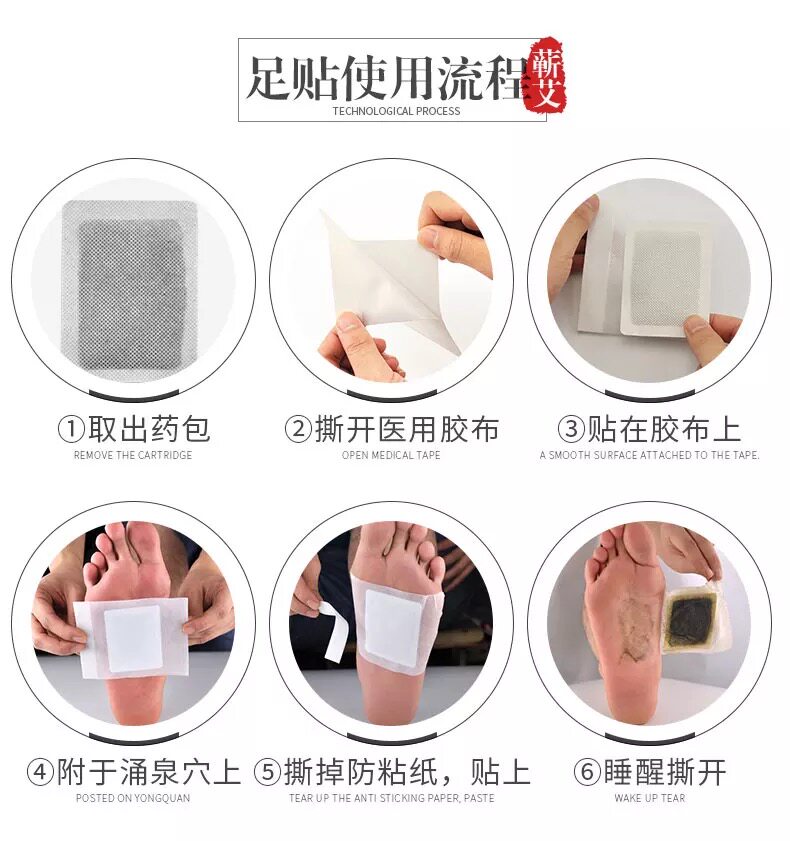 足贴使用流程 蕲艾
TECHNOLOGICAL PROCESS

①取出药包
REMOVE THE CARTRIDGE

②撕开医用胶布
OPEN MEDICAL TAPE

③贴在胶布上
A SMOOTH SURFACE ATTACHED TO THE TAPE.

④附于涌泉穴上
POSTED ON YONGQUAN

⑤撕掉防粘纸，贴上
TEAR UP THE ANTI STICKING PAPER, PASTE

⑥睡醒撕开
WAKE UP TEAR