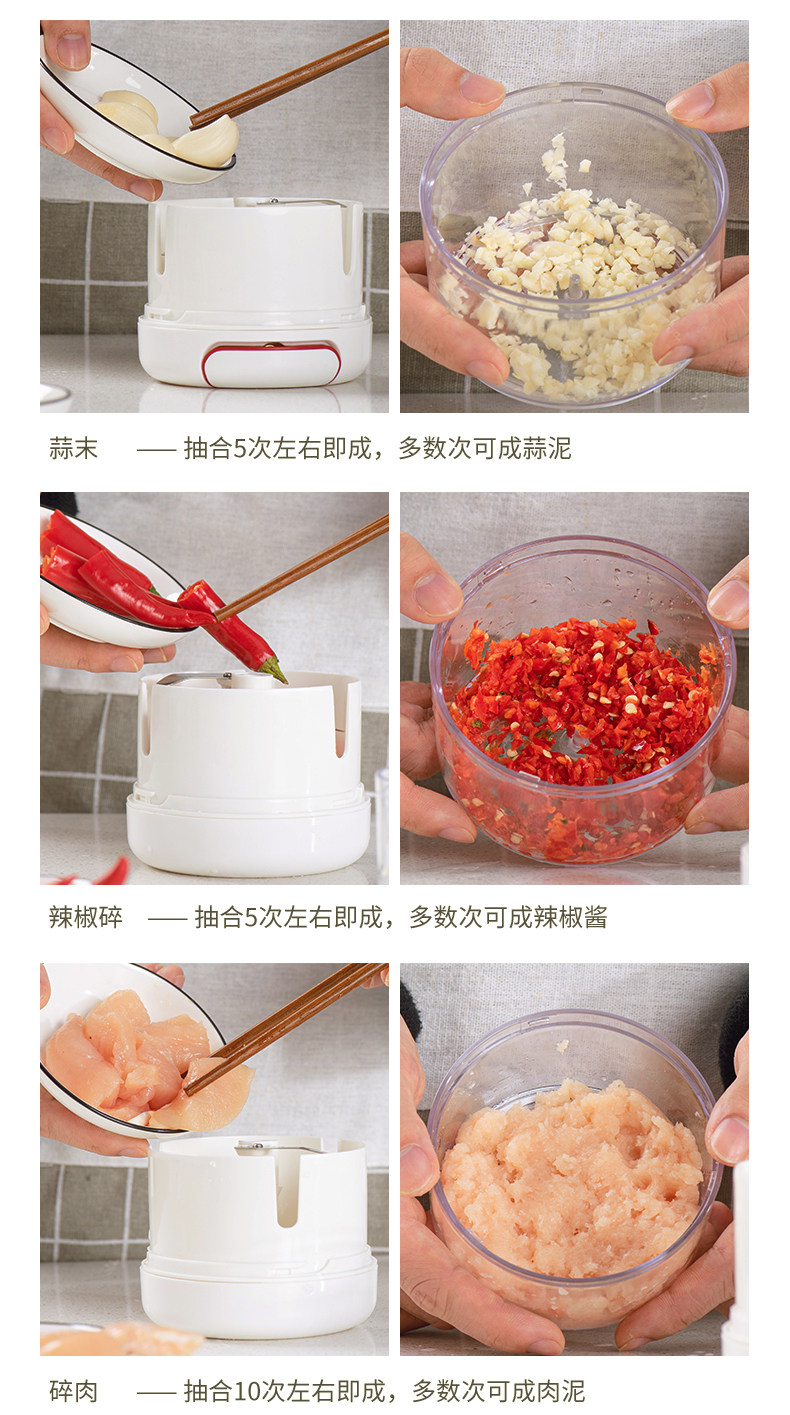 蒜末 —— 抽合5次左右即成，多数次可成蒜泥

辣椒碎 —— 抽合5次左右即成，多数次可成辣椒酱

碎肉 —— 抽合10次左右即成，多数次可成肉泥