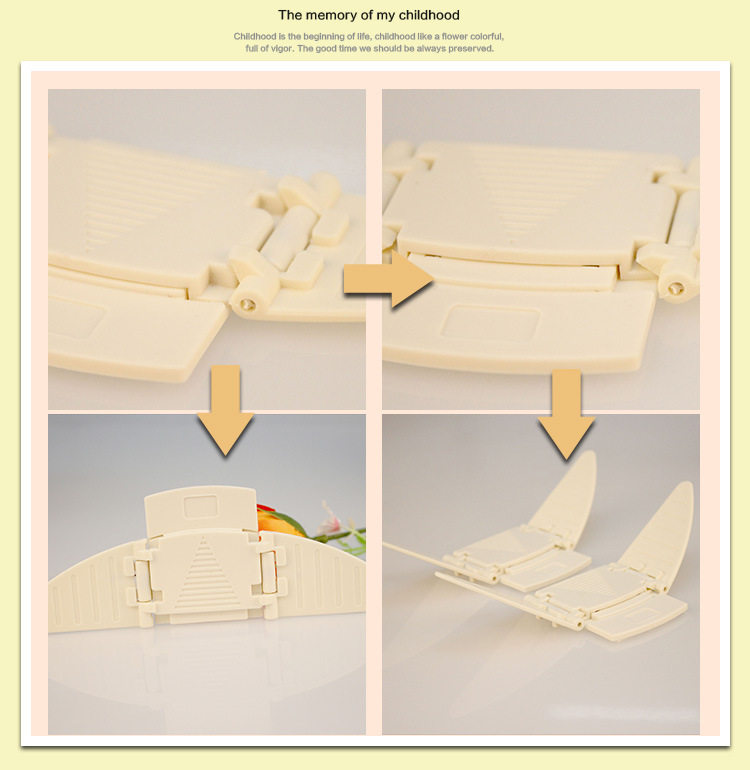 The memory of my childhood

Childhood is the beginning of life, childhood like a flower colorful, full of vigor. The good time we should be always preserved.