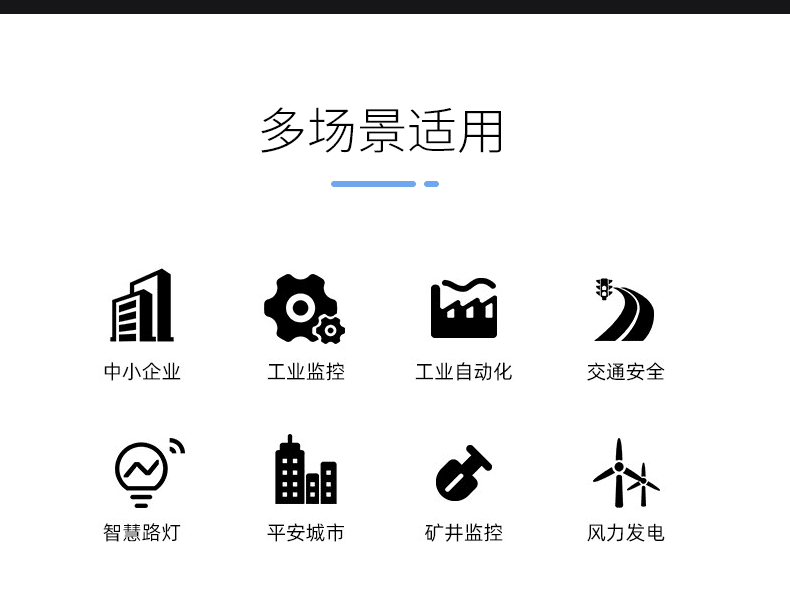 多场景适用

中小企业

工业监控

工业自动化

交通安全

智慧路灯

平安城市

矿井监控

风力发电