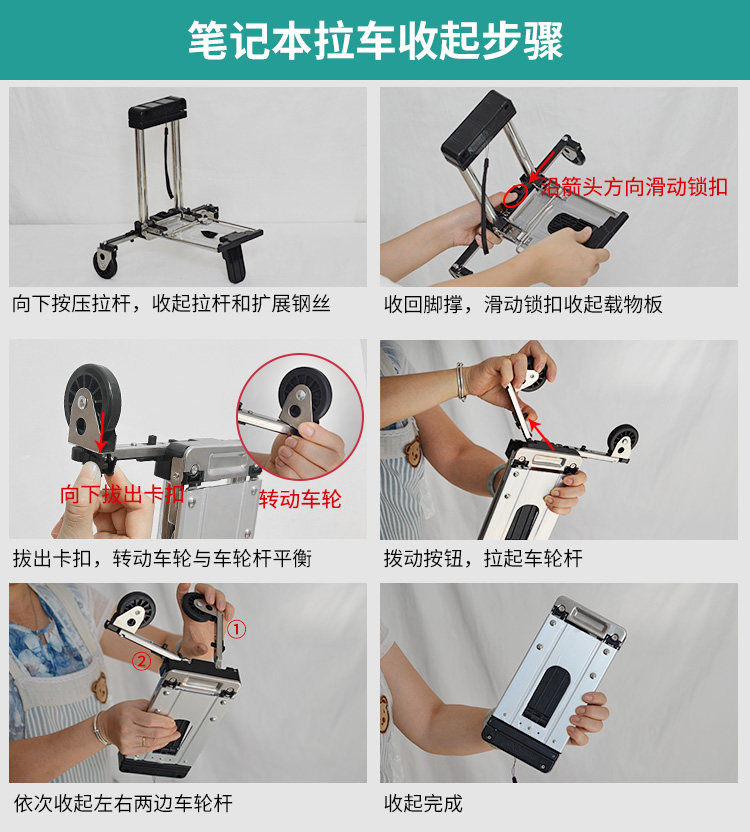 笔记本拉车收起步骤

向下按压拉杆，收起拉杆和扩展钢丝

沿箭头方向滑动锁扣

收回脚撑，滑动锁扣收起载物板

向下拔出卡扣

转动车轮

拔出卡扣，转动车轮与车轮杆平衡

拨动按钮，拉起车轮杆

①

②

依次收起左右两边车轮杆

收起完成