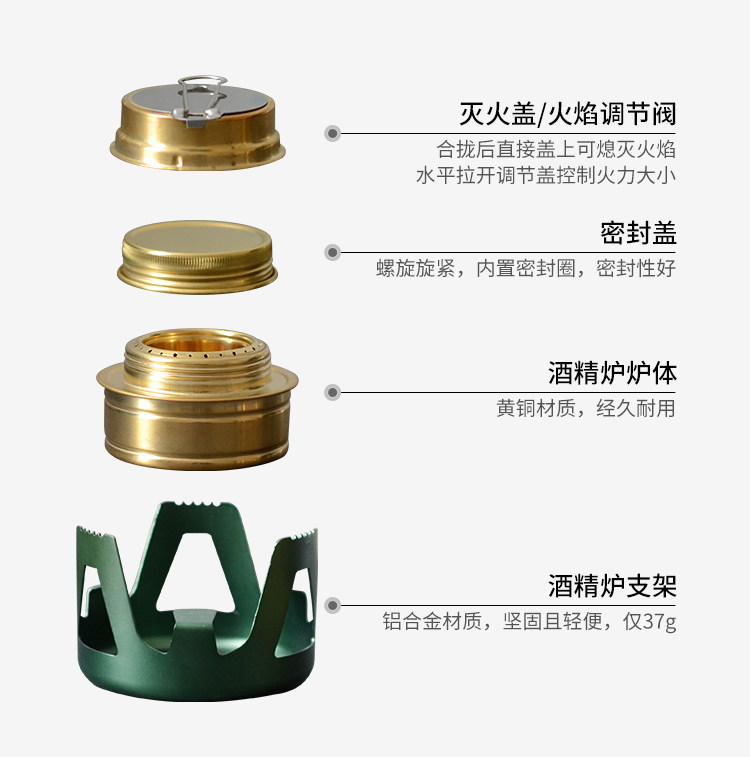 灭火盖/火焰调节阀
合拢后直接盖上可熄灭火焰
水平拉开调节盖控制火力大小

密封盖
螺旋旋紧，内置密封圈，密封性好

酒精炉炉体
黄铜材质，经久耐用

酒精炉支架
铝合金材质，坚固且轻便，仅37g