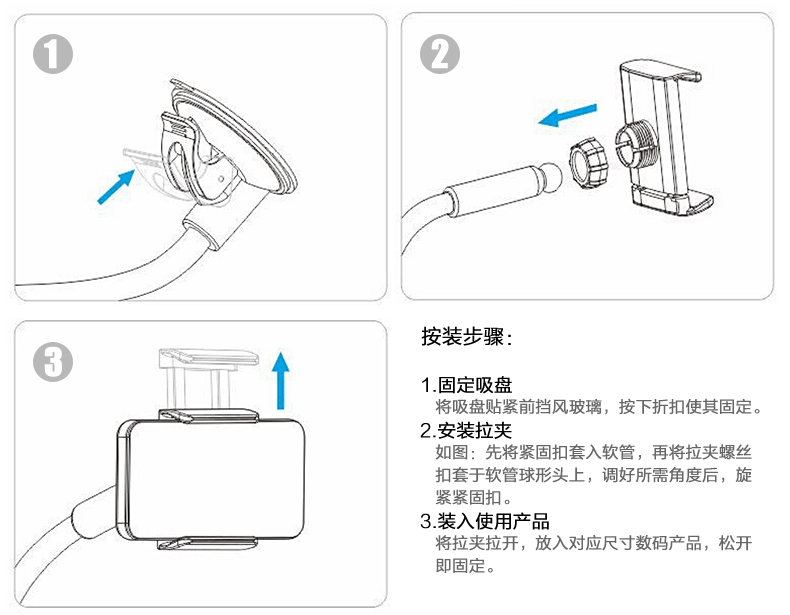 1

2

3

按装步骤：

1.固定吸盘
将吸盘贴紧前挡风玻璃，按下折扣使其固定。

2.安装拉夹
如图：先将紧固扣套入软管，再将拉夹螺丝扣套于软管球形头上，调好所需角度后，旋紧紧固扣。

3.装入使用产品
将拉夹拉开，放入对应尺寸数码产品，松开即固定。