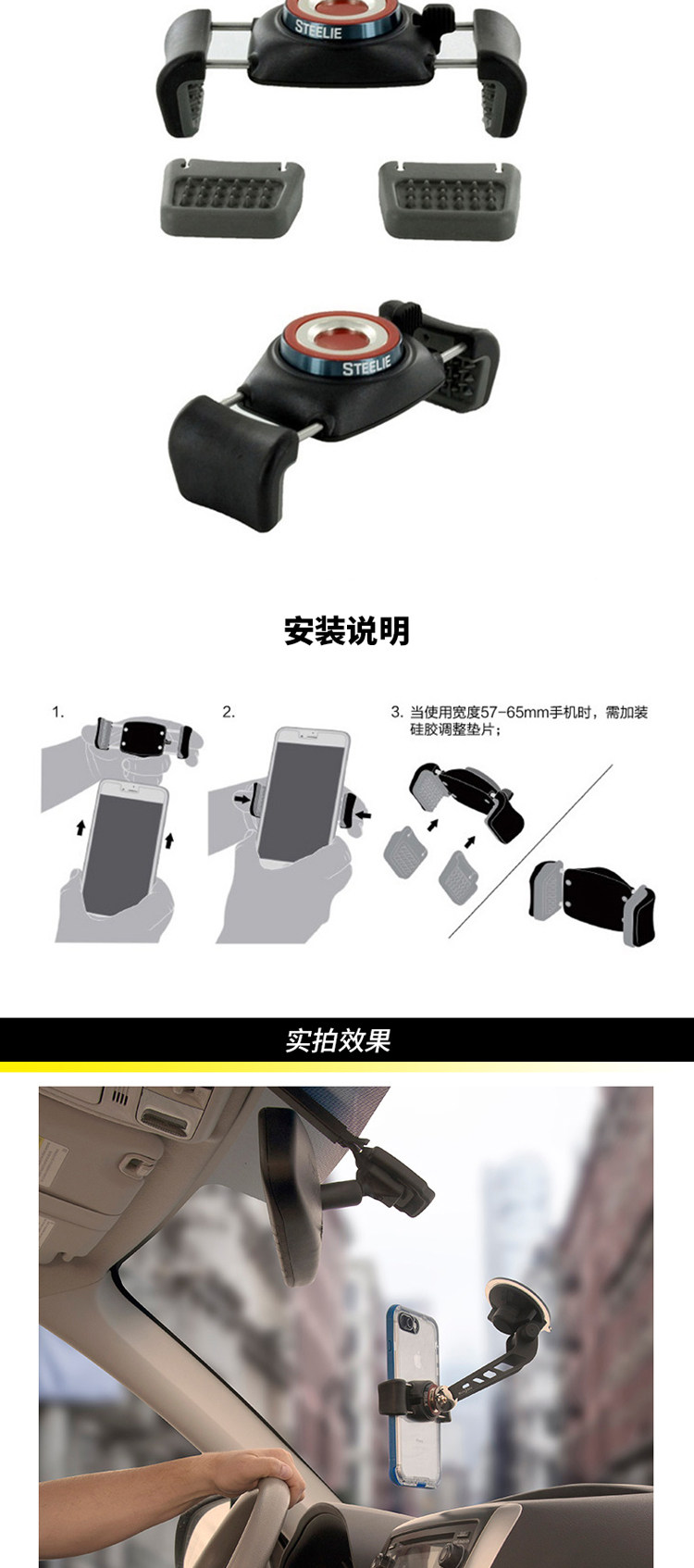 STEELIE

STEELIE

安装说明

1.

2.

3. 当使用宽度57-65mm手机时，需加装硅胶调整垫片；

实拍效果