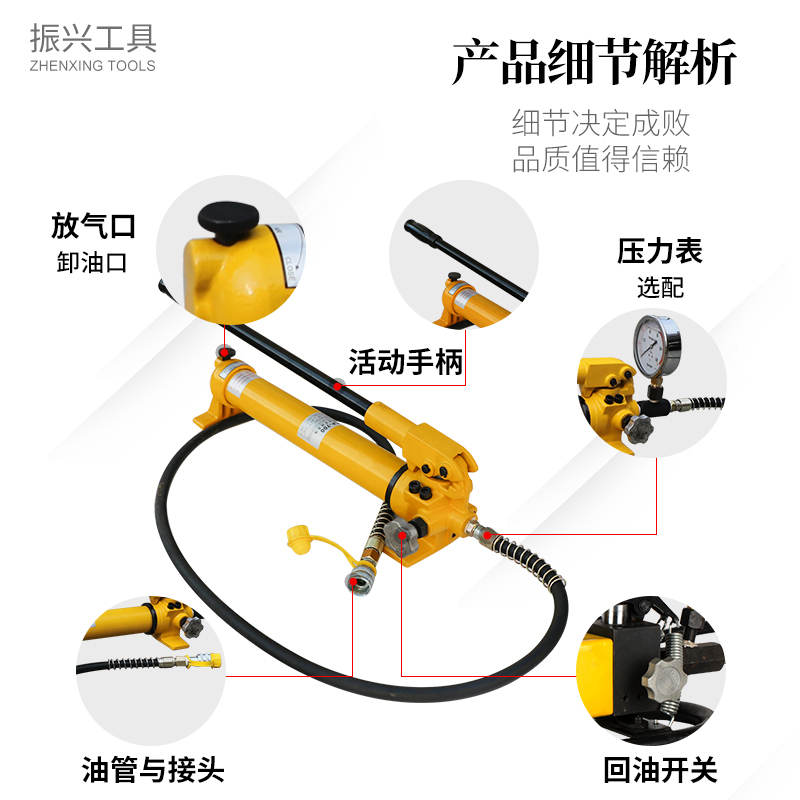 振兴工具
ZHENXING TOOLS

产品细节解析

细节决定成败
品质值得信赖

放气口
卸油口

CLOSE

活动手柄

压力表
选配

油管与接头

回油开关