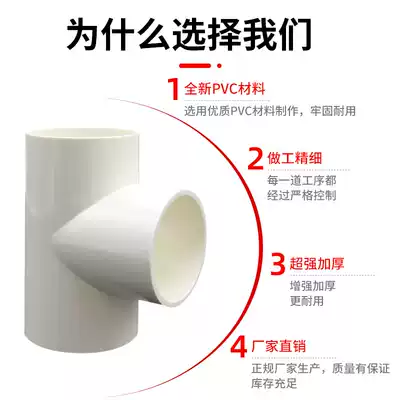 为什么选择我们

1 全新PVC材料
选用优质PVC材料制作，牢固耐用

2 做工精细
每一道工序都
经过严格控制

3 超强加厚
增强加厚
更耐用

4 厂家直销
正规厂家生产，质量有保证
库存充足