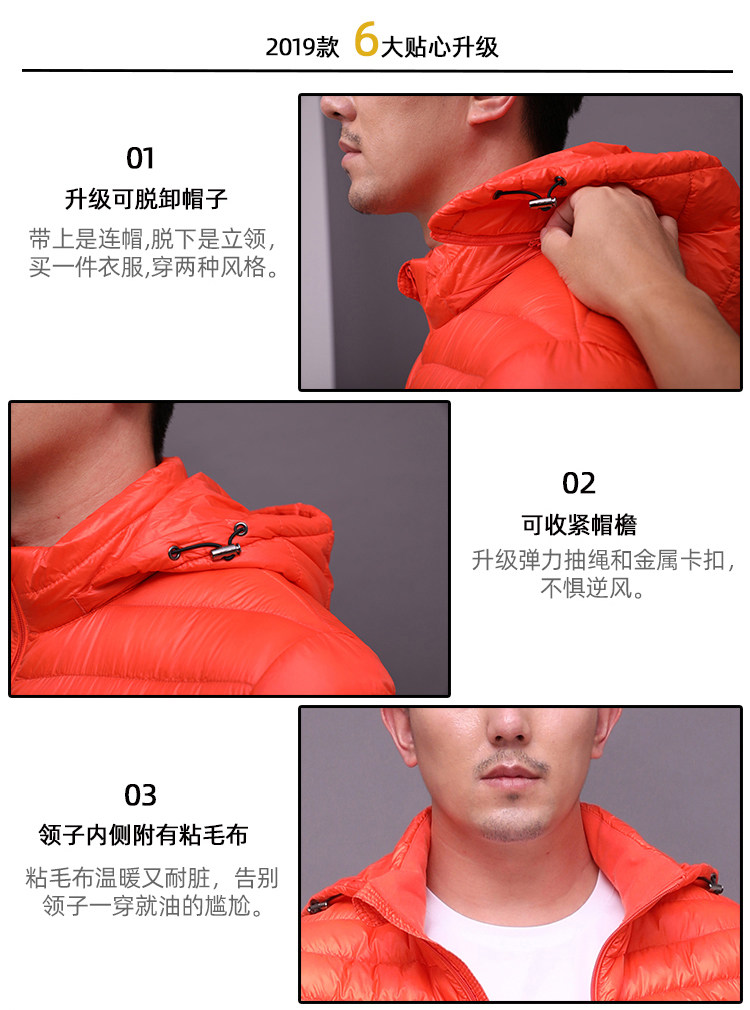 2019款 6大贴心升级

01
升级可脱卸帽子
带上是连帽,脱下是立领,买一件衣服,穿两种风格。

02
可收紧帽檐
升级弹力抽绳和金属卡扣,不惧逆风。

03
领子内侧附有粘毛布
粘毛布温暖又耐脏，告别领子一穿就油的尴尬。