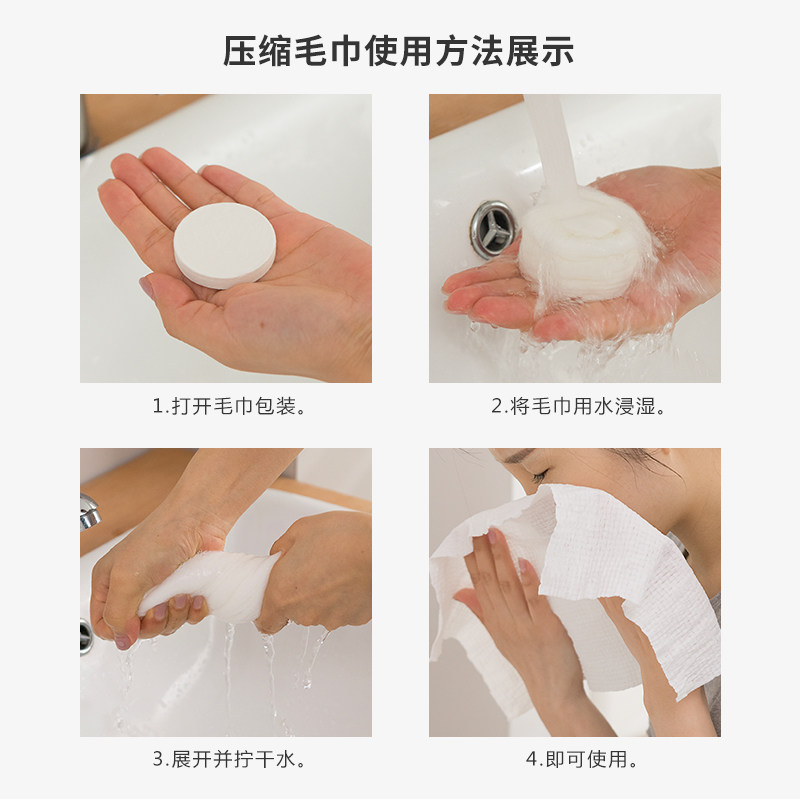 压缩毛巾使用方法展示

1.打开毛巾包装。

2.将毛巾用水浸湿。

3.展开并拧干水。

4.即可使用。