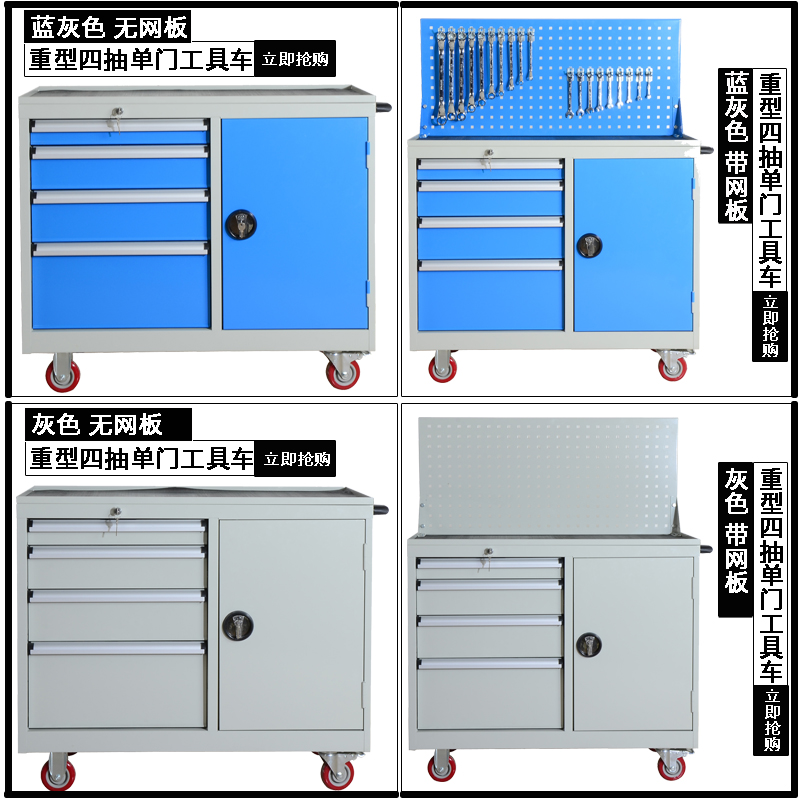 蓝灰色 无网板
重型四抽单门工具车 立即抢购

蓝灰色 带网板
重型四抽单门工具车 立即抢购

灰色 无网板
重型四抽单门工具车 立即抢购

灰色 带网板
重型四抽单门工具车 立即抢购