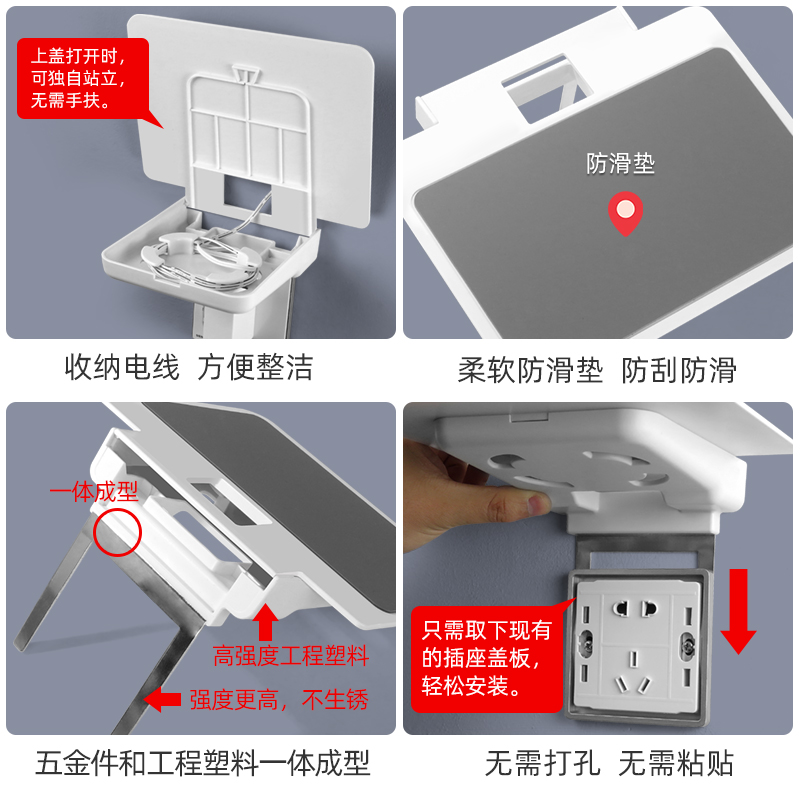 上盖打开时，可独自站立，无需手扶。

收纳电线 方便整洁

防滑垫

柔软防滑垫 防刮防滑

一体成型

高强度工程塑料

强度更高，不生锈

五金件和工程塑料一体成型

只需取下现有的插座盖板，轻松安装。

无需打孔 无需粘贴