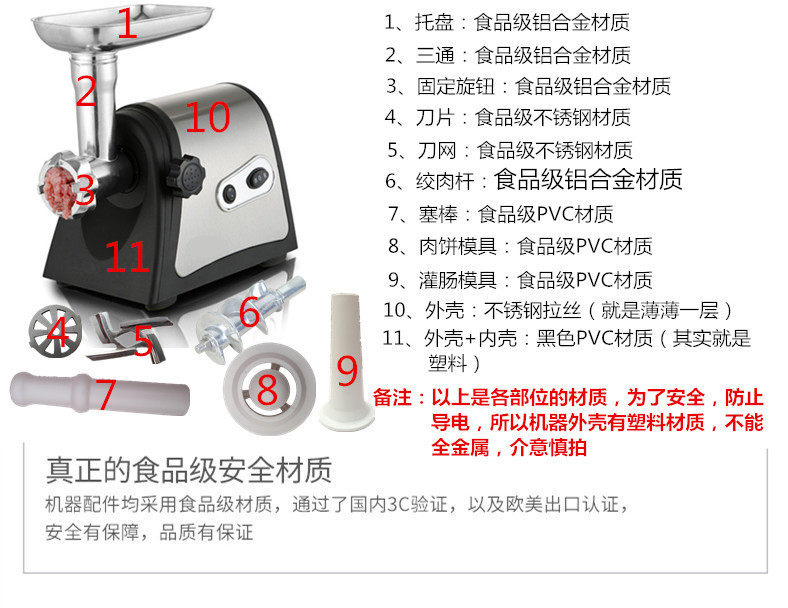 1
2
10
3
11
4
5
6
7
8
9

1、托盘：食品级铝合金材质
2、三通：食品级铝合金材质
3、固定旋钮：食品级铝合金材质
4、刀片：食品级不锈钢材质
5、刀网：食品级不锈钢材质
6、绞肉杆：食品级铝合金材质
7、塞棒：食品级PVC材质
8、肉饼模具：食品级PVC材质
9、灌肠模具：食品级PVC材质
10、外壳：不锈钢拉丝（就是薄薄一层）
11、外壳+内壳：黑色PVC材质（其实就是塑料）

备注：以上是各部位的材质，为了安全，防止导电，所以机器外壳有塑料材质，不能全金属，介意慎拍

真正的食品级安全材质

机器配件均采用食品级材质，通过了国内3C验证，以及欧美出口认证，安全有保障，品质有保证