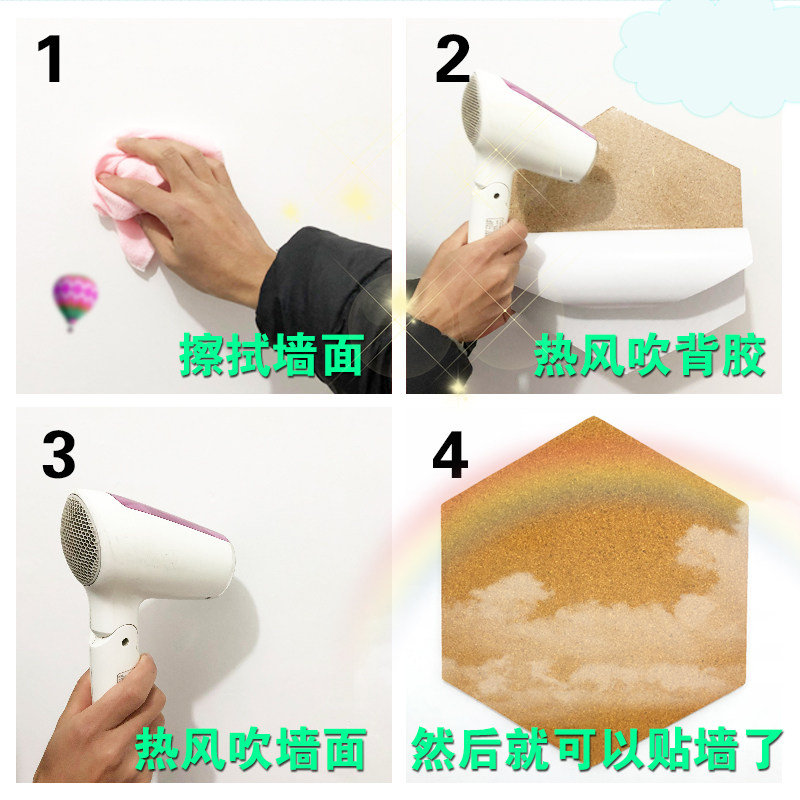 1

擦拭墙面

2

热风吹背胶

3

热风吹墙面

4

然后就可以贴墙了