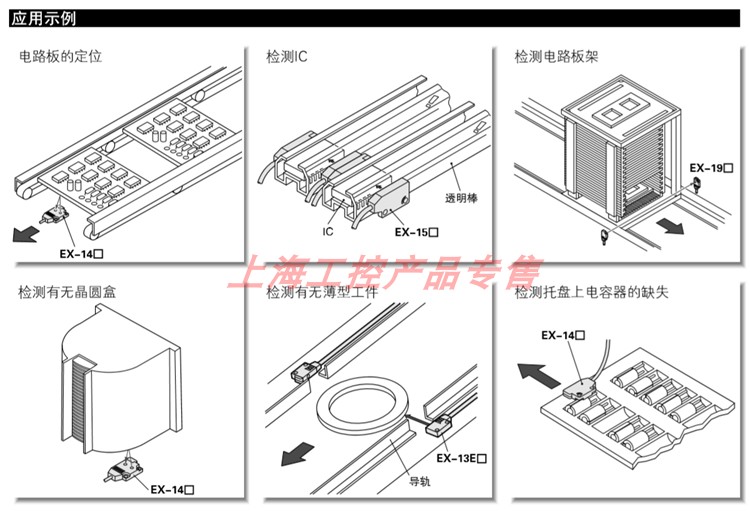 应用示例

电路板的定位

EX-14□

检测IC

透明棒

IC

EX-15□

检测电路板架

EX-19□

上海工控产品专售

检测有无晶圆盒

EX-14□

检测有无薄型工件

EX-13E□

导轨

检测托盘上电容器的缺失

EX-14□