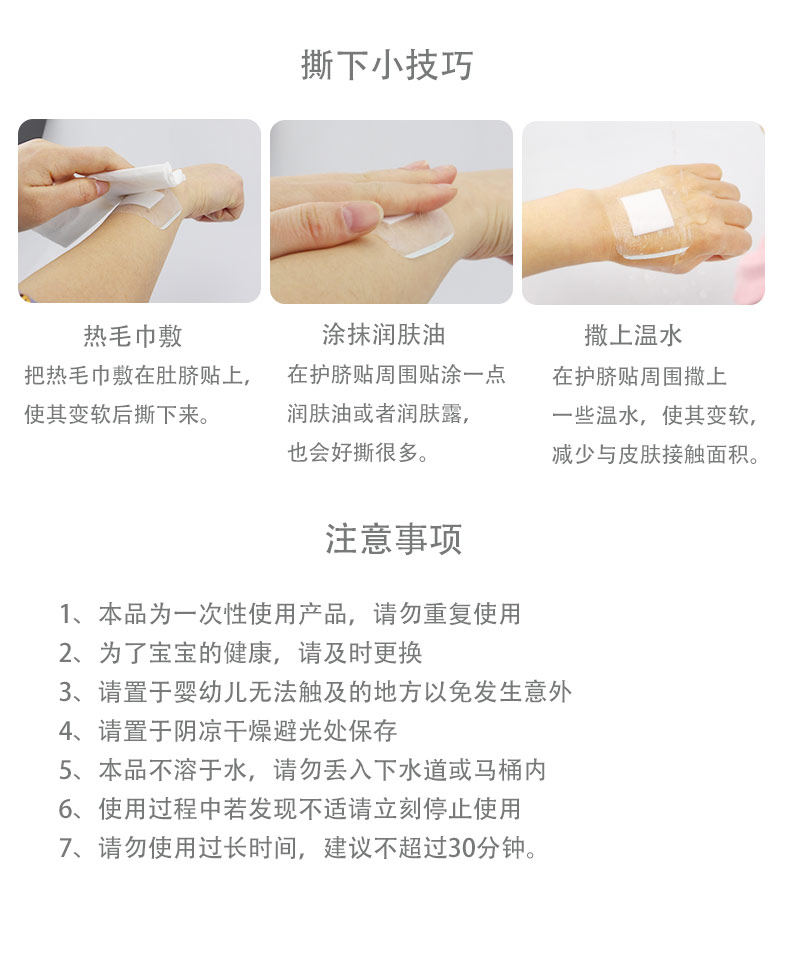 撕下小技巧

热毛巾敷
把热毛巾敷在肚脐贴上，使其变软后撕下来。

涂抹润肤油
在护脐贴周围贴涂一点润肤油或者润肤露，也会好撕很多。

撒上温水
在护脐贴周围撒上一些温水，使其变软，减少与皮肤接触面积。

注意事项

1、本品为一次性使用产品，请勿重复使用
2、为了宝宝的健康，请及时更换
3、请置于婴幼儿无法触及的地方以免发生意外
4、请置于阴凉干燥避光处保存
5、本品不溶于水，请勿丢入下水道或马桶内
6、使用过程中若发现不适请立刻停止使用
7、请勿使用过长时间，建议不超过30分钟。