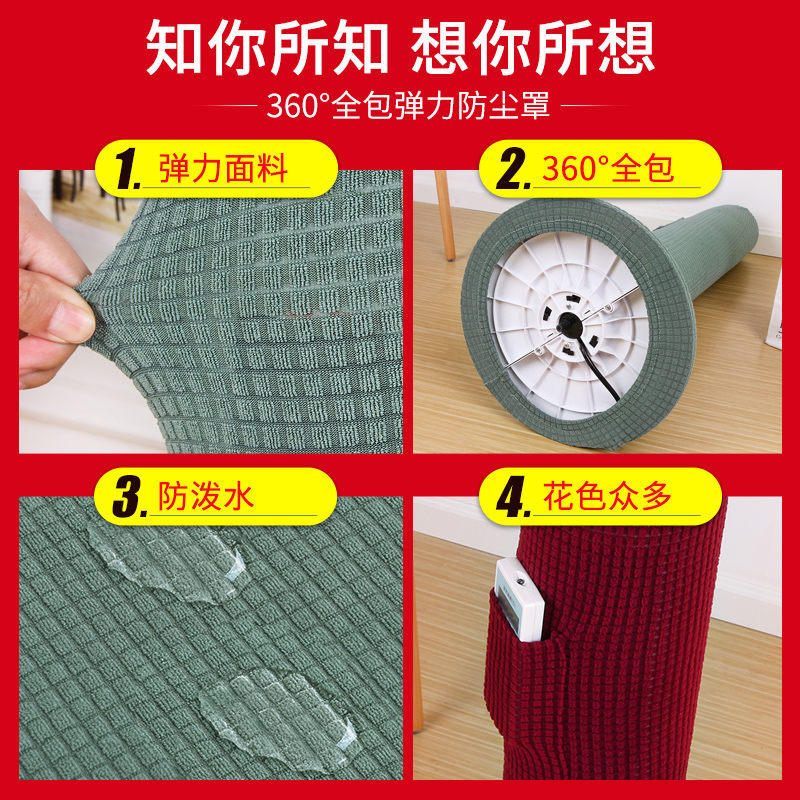 知你所知 想你所想

360°全包弹力防尘罩

1. 弹力面料

2. 360°全包

3. 防泼水

4. 花色众多