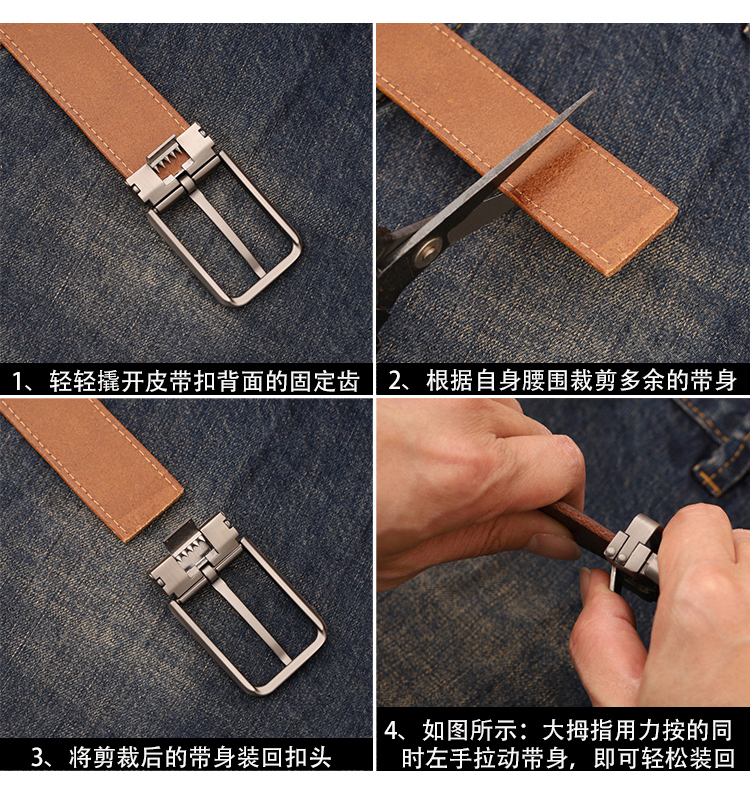 1、轻轻撬开皮带扣背面的固定齿

2、根据自身腰围裁剪多余的带身

3、将剪裁后的带身装回扣头

4、如图所示：大拇指用力按的同时左手拉动带身，即可轻松装回