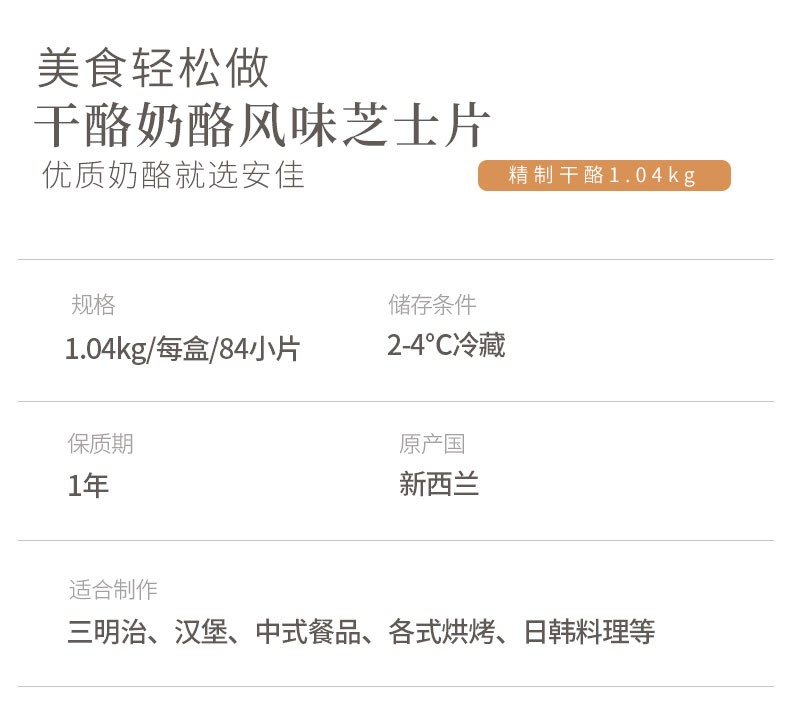 美食轻松做
干酪奶酪风味芝士片
优质奶酪就选安佳

精制干酪1.04kg

规格
1.04kg/每盒/84小片

储存条件
2-4°C冷藏

保质期
1年

原产国
新西兰

适合制作
三明治、汉堡、中式餐品、各式烘烤、日韩料理等