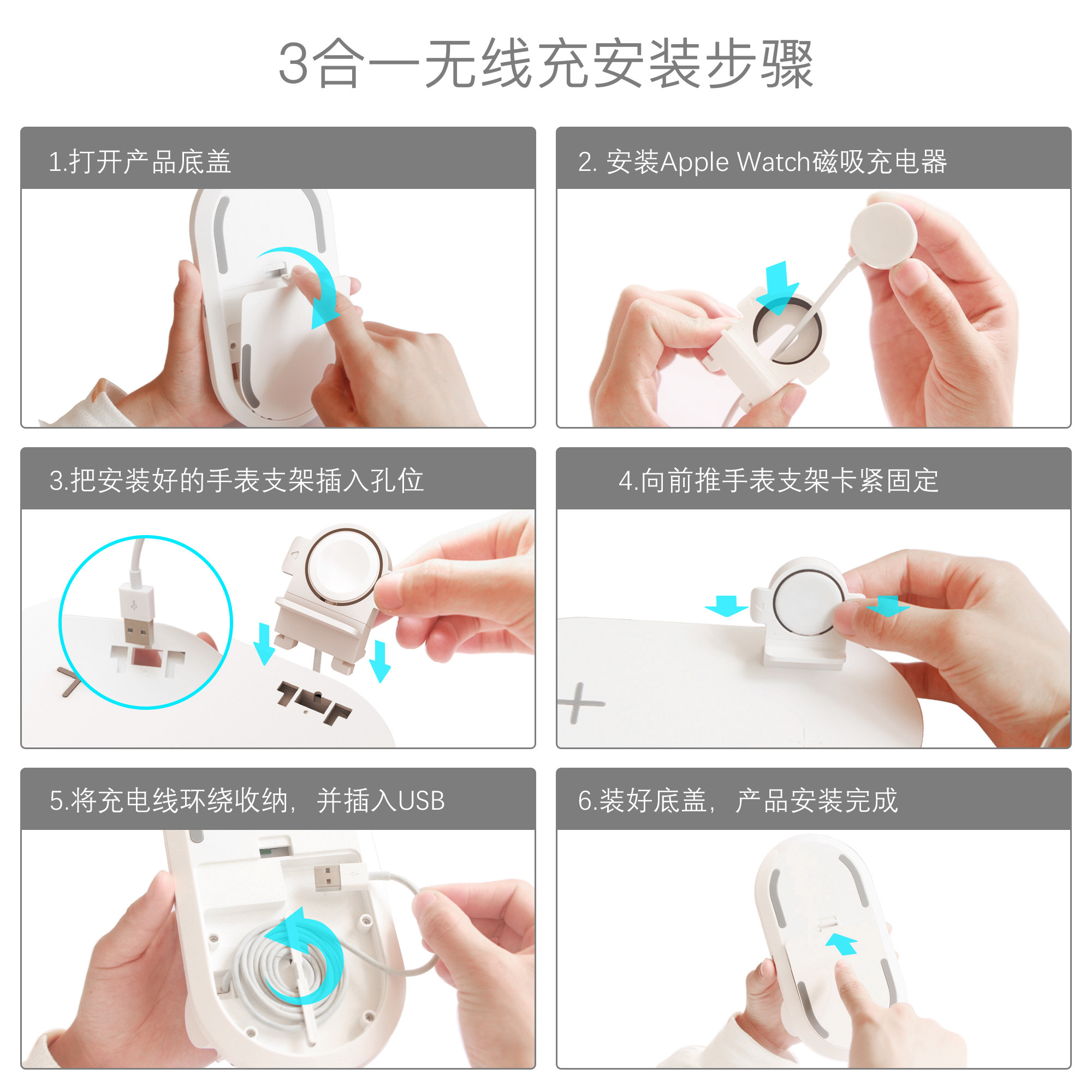 3合一无线充安装步骤

1.打开产品底盖

2. 安装Apple Watch磁吸充电器

3.把安装好的手表支架插入孔位

4.向前推手表支架卡紧固定

5.将充电线环绕收纳，并插入USB

6.装好底盖，产品安装完成