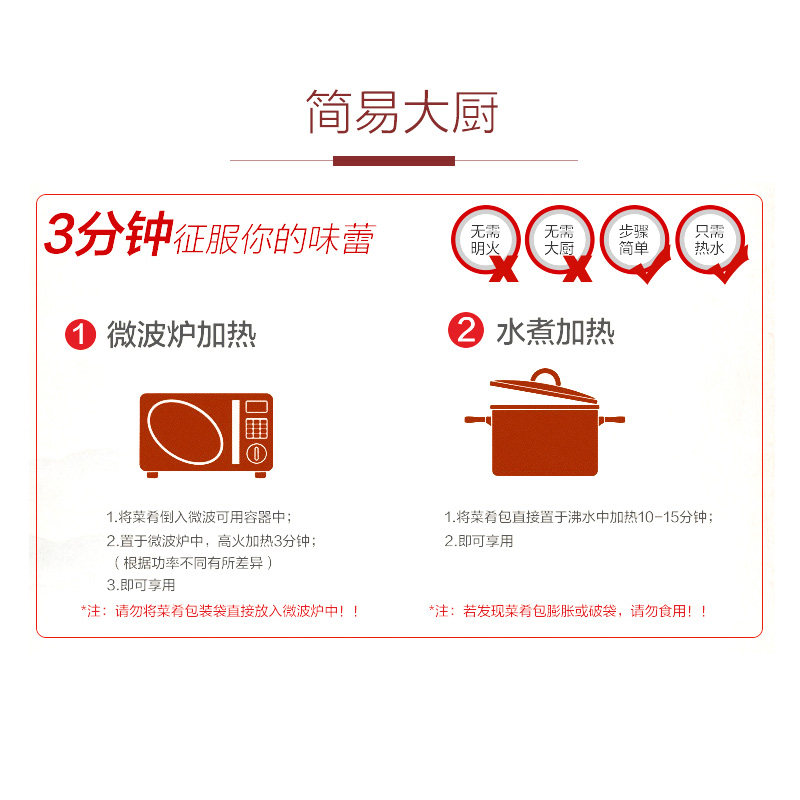 简易大厨

3分钟征服你的味蕾

无需明火

无需大厨

步骤简单

只需热水

1 微波炉加热

1.将菜肴倒入微波可用容器中；
2.置于微波炉中，高火加热3分钟；
（根据功率不同有所差异）
3.即可享用

*注：请勿将菜肴包装袋直接放入微波炉中！！

2 水煮加热

1.将菜肴包直接置于沸水中加热10-15分钟；
2.即可享用

*注：若发现菜肴包膨胀或破袋，请勿食用！！