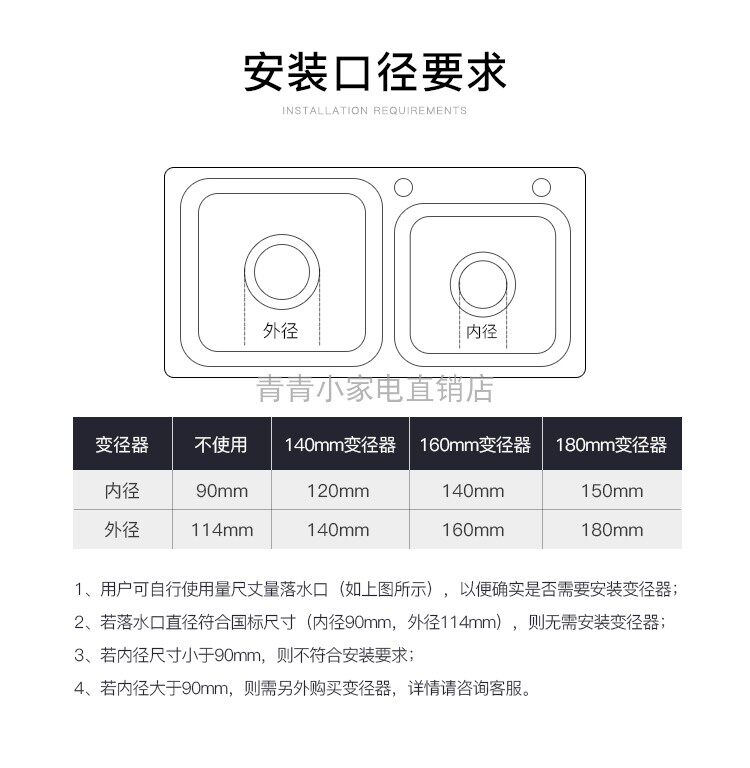 安装口径要求

INSTALLATION REQUIREMENTS

外径

内径

青青小家电直销店

| 变径器 | 不使用 | 140mm变径器 | 160mm变径器 | 180mm变径器 |
|---|---|---|---|---|
| 内径 | 90mm | 120mm | 140mm | 150mm |
| 外径 | 114mm | 140mm | 160mm | 180mm |

1、用户可自行使用量尺丈量落水口（如上图所示），以便确实是否需要安装变径器；

2、若落水口直径符合国标尺寸（内径90mm，外径114mm），则无需安装变径器；

3、若内径尺寸小于90mm，则不符合安装要求；

4、若内径大于90mm，则需另外购买变径器，详情请咨询客服。