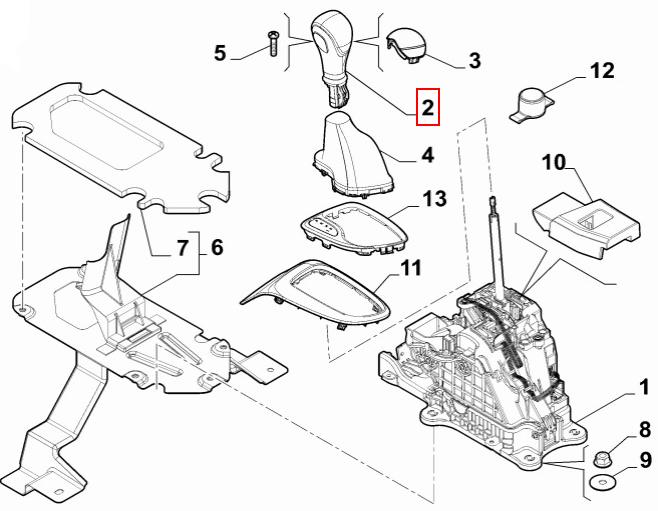 5
3
12
2
4
10
13
7
6
11
1
8
9