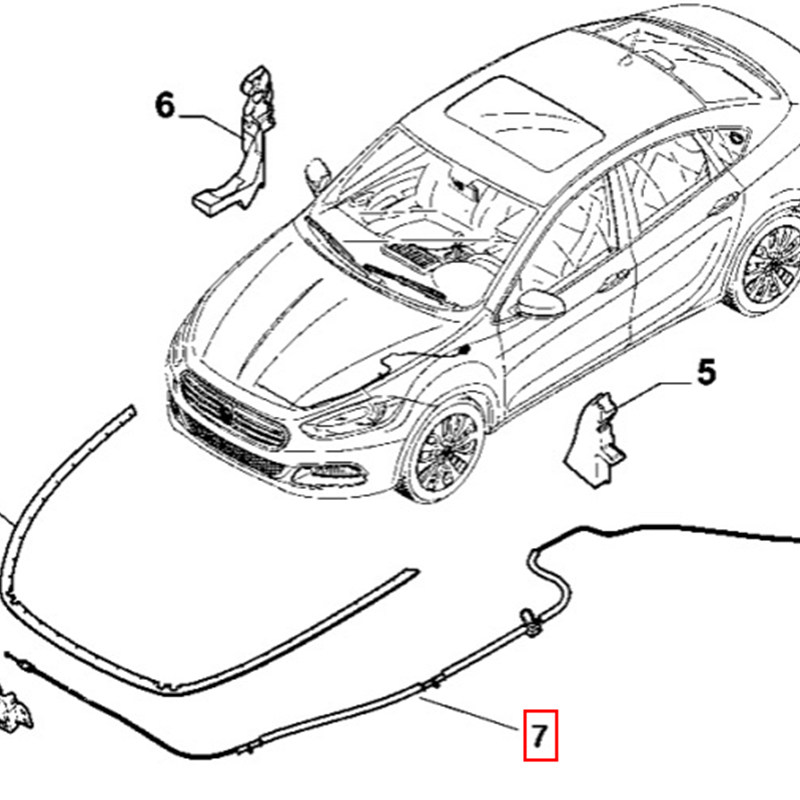 6

5

7