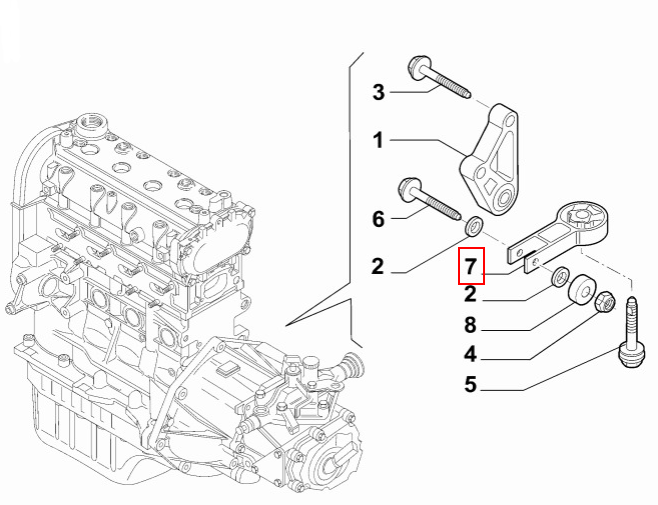 3
1
6
2
7
2
8
4
5